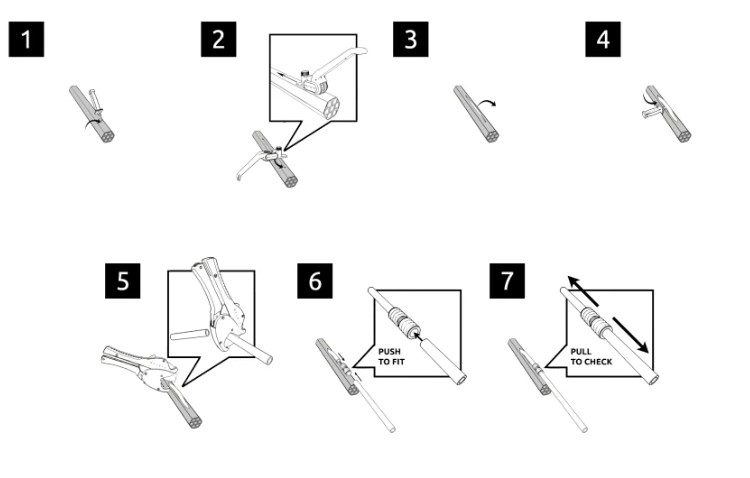 1

2

3

4

5

6

PUSH TO FIT

7

PULL TO CHECK