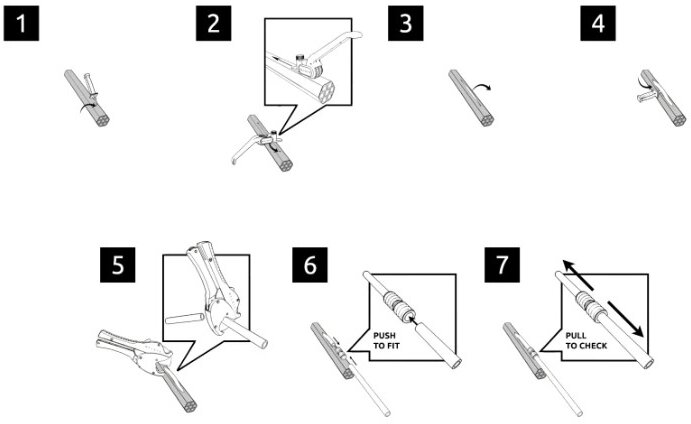 1

2

3

4

5

6

PUSH TO FIT

7

PULL TO CHECK