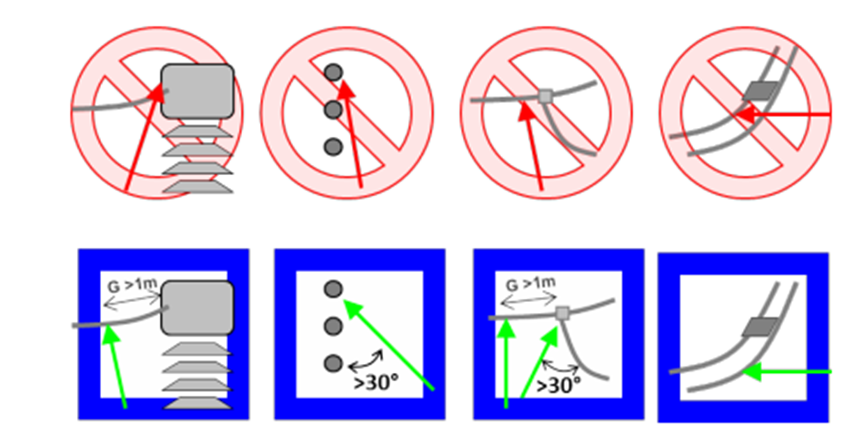 G >1m

>30°

G >1m

>30°